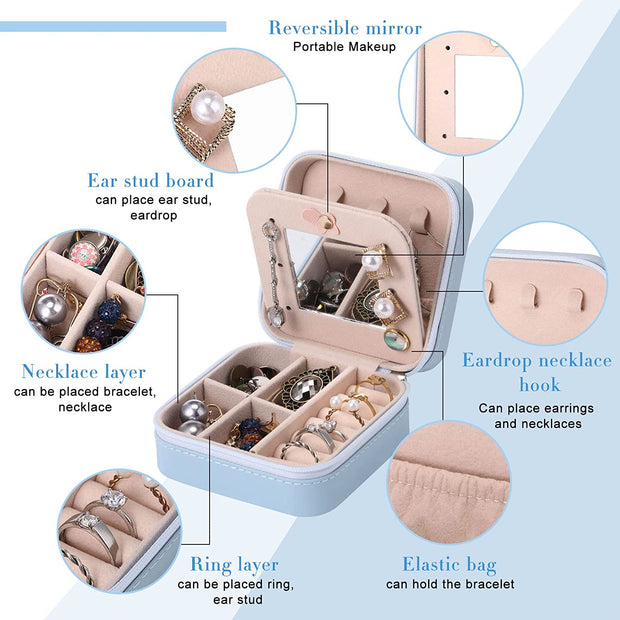 Reversible mirror
Portable Makeup

Ear stud board
can place ear stud, eardrop

Necklace layer
can be placed bracelet, necklace

Eardrop necklace hook
Can place earrings and necklaces

Ring layer
can be placed ring, ear stud

Elastic bag
can hold the bracelet